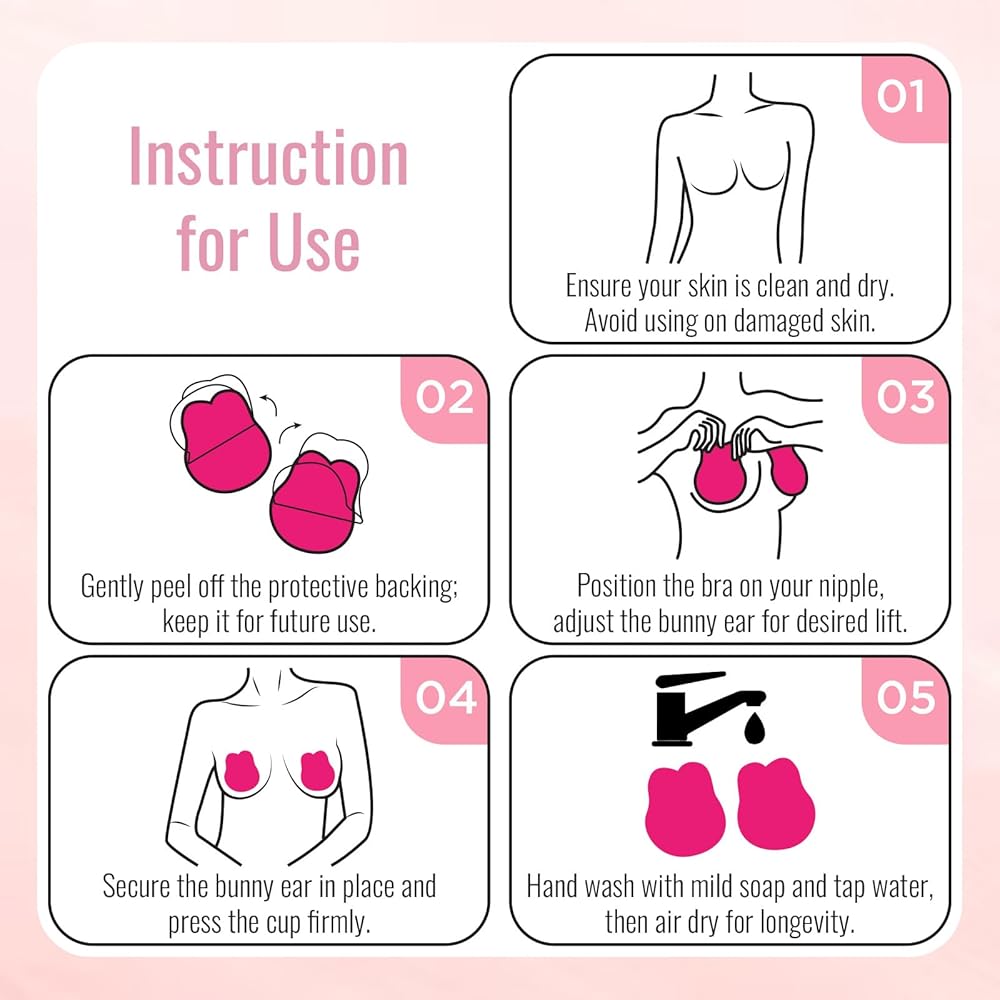 Instruction for Use

01

Ensure your skin is clean and dry. Avoid using on damaged skin.

02

Gently peel off the protective backing; keep it for future use.

03

Position the bra on your nipple, adjust the bunny ear for desired lift.

04

Secure the bunny ear in place and press the cup firmly.

05

Hand wash with mild soap and tap water, then air dry for longevity.