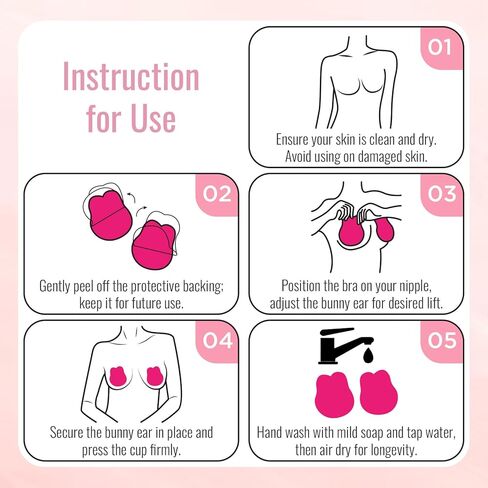 Instruction for Use

01
Ensure your skin is clean and dry. Avoid using on damaged skin.

02
Gently peel off the protective backing; keep it for future use.

03
Position the bra on your nipple, adjust the bunny ear for desired lift.

04
Secure the bunny ear in place and press the cup firmly.

05
Hand wash with mild soap and tap water, then air dry for longevity.