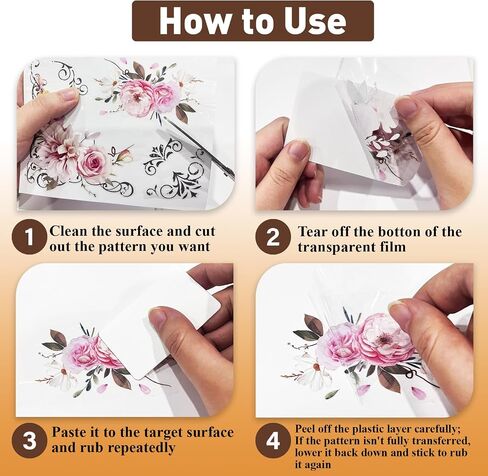 How to Use

1 Clean the surface and cut out the pattern you want

2 Tear off the botton of the transparent film

3 Paste it to the target surface and rub repeatedly

4 Peel off the plastic layer carefully; If the pattern isn't fully transferred, lower it back down and stick to rub it again