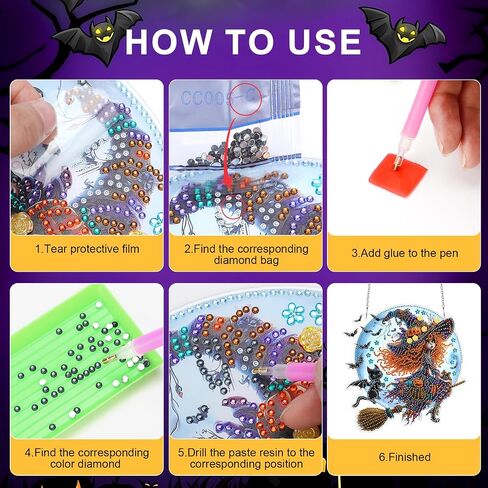 HOW TO USE

CC005-C

1.Tear protective film

2.Find the corresponding diamond bag

3.Add glue to the pen

4.Find the corresponding color diamond

5.Drill the paste resin to the corresponding position

6.Finished