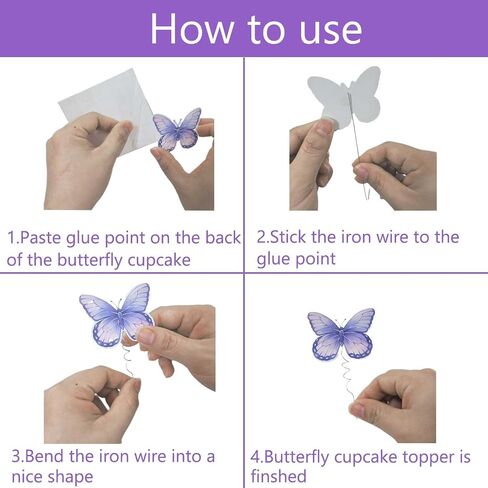 How to use

1.Paste glue point on the back of the butterfly cupcake

2.Stick the iron wire to the glue point

3.Bend the iron wire into a nice shape

4.Butterfly cupcake topper is finshed