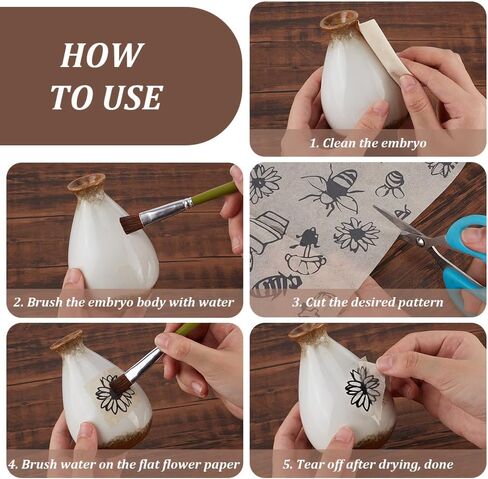 HOW TO USE

1. Clean the embryo

2. Brush the embryo body with water

3. Cut the desired pattern

4. Brush water on the flat flower paper

5. Tear off after drying, done