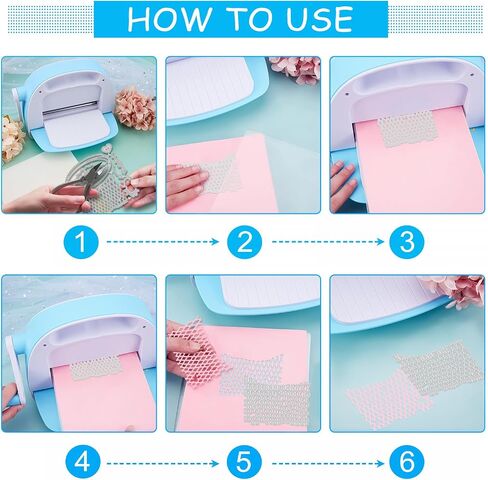 HOW TO USE

1

2

3

4

5

6