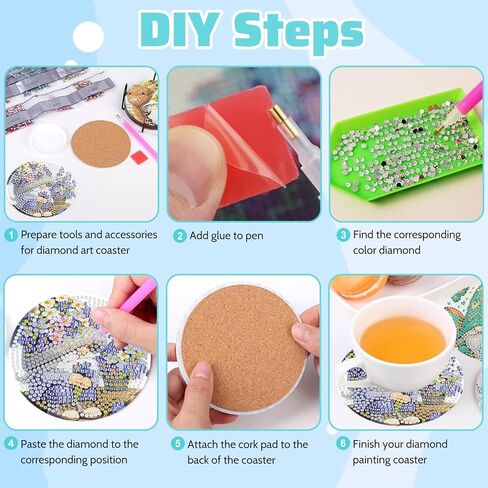 DIY Steps

1 Prepare tools and accessories for diamond art coaster

2 Add glue to pen

3 Find the corresponding color diamond

4 Paste the diamond to the corresponding position

5 Attach the cork pad to the back of the coaster

6 Finish your diamond painting coaster