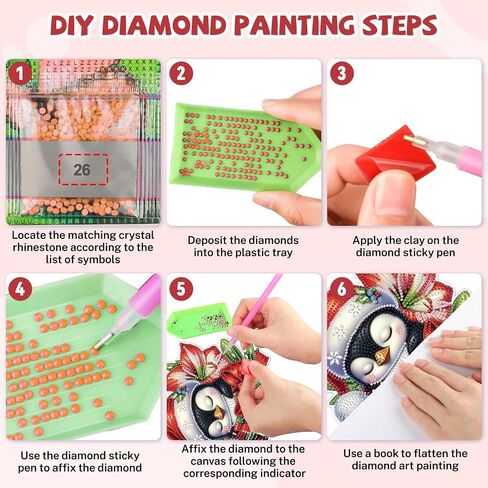 DIY DIAMOND PAINTING STEPS

1

26

Locate the matching crystal rhinestone according to the list of symbols

2

Deposit the diamonds into the plastic tray

3

Apply the clay on the diamond sticky pen

4

Use the diamond sticky pen to affix the diamond

5

Affix the diamond to the canvas following the corresponding indicator

6

Use a book to flatten the diamond art painting