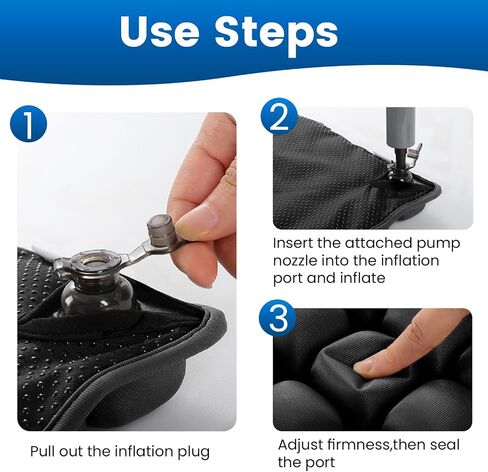 Use Steps

1

Pull out the inflation plug

2

Insert the attached pump nozzle into the inflation port and inflate

3

Adjust firmness,then seal the port