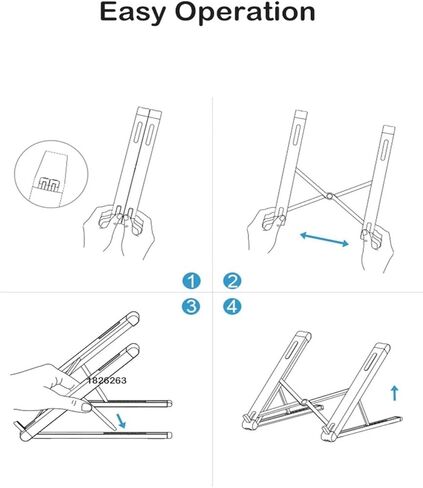 Easy Operation

1

2

3

4

1826263