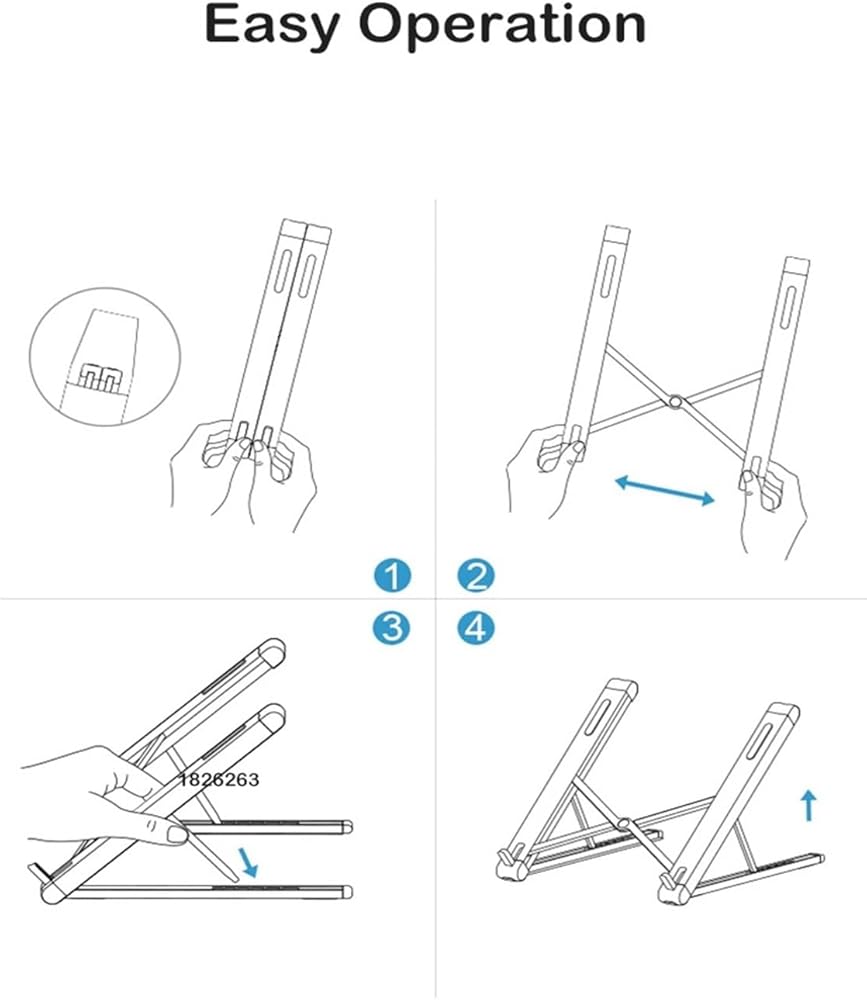 Easy Operation

1

2

3

4

1826263