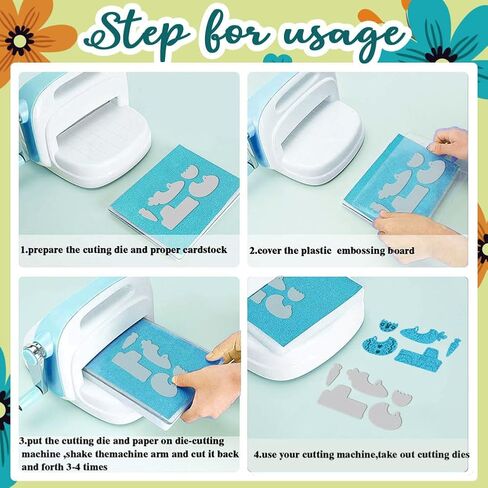 Step for usage

1.prepare the cuting die and proper cardstock

2.cover the plastic  embossing board

3.put the cutting die and paper on die-cutting machine ,shake themachine arm and cut it back and forth 3-4 times

4.use your cutting machine,take out cutting dies