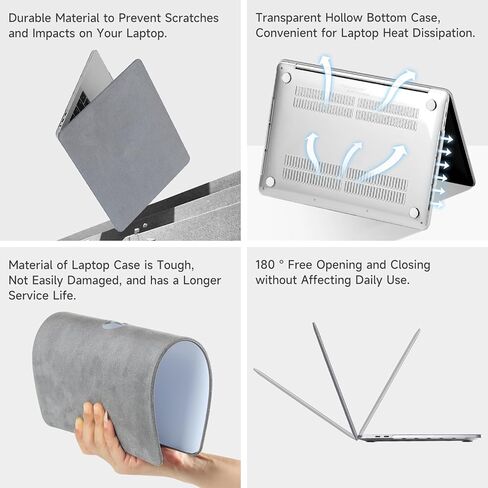 Durable Material to Prevent Scratches and Impacts on Your Laptop.

Transparent Hollow Bottom Case, Convenient for Laptop Heat Dissipation.

Material of Laptop Case is Tough, Not Easily Damaged, and has a Longer Service Life.

180 ° Free Opening and Closing without Affecting Daily Use.