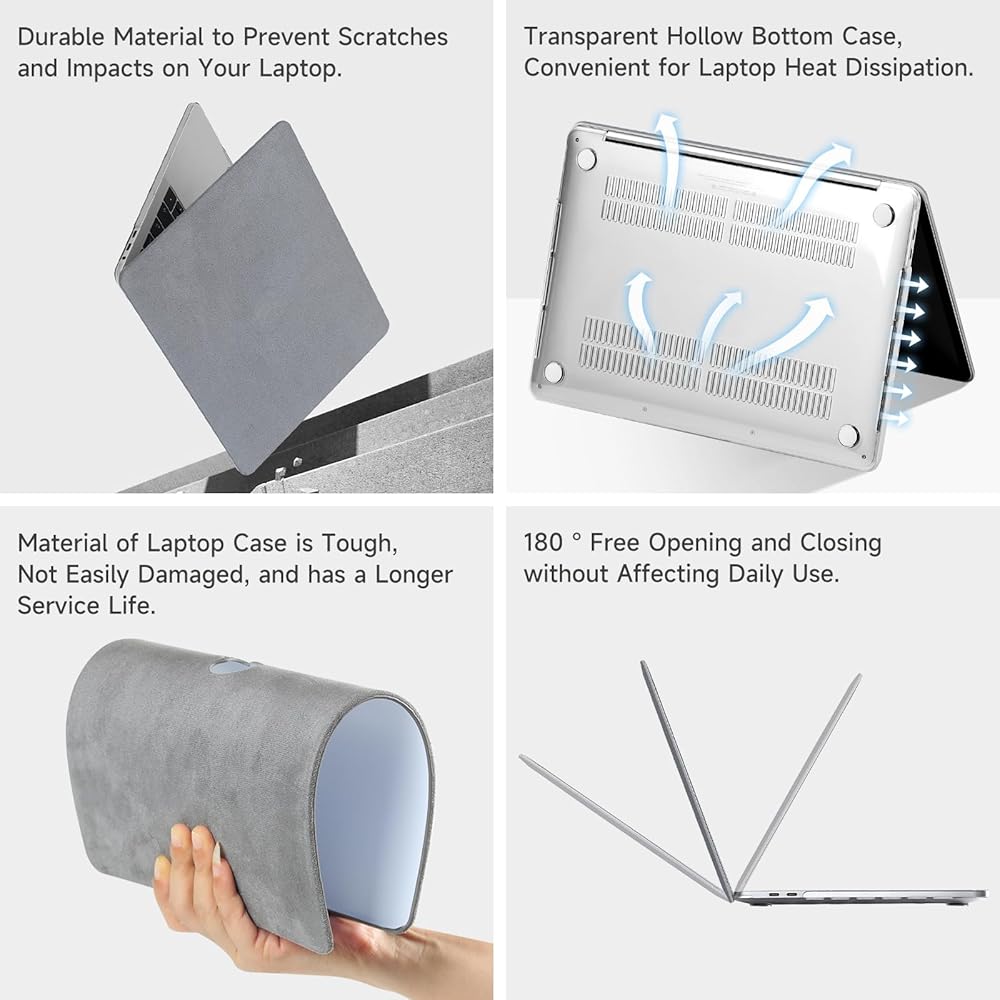 Durable Material to Prevent Scratches and Impacts on Your Laptop.

Transparent Hollow Bottom Case, Convenient for Laptop Heat Dissipation.

Material of Laptop Case is Tough, Not Easily Damaged, and has a Longer Service Life.

180 ° Free Opening and Closing without Affecting Daily Use.