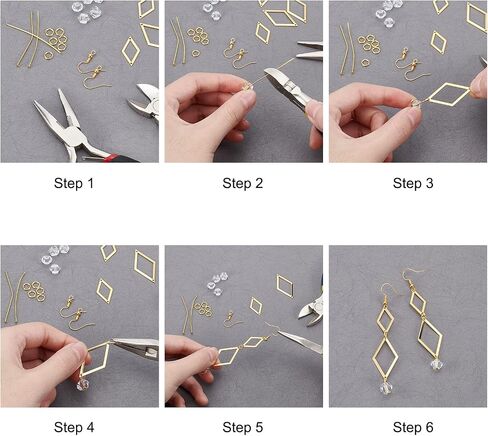 Step 1

Step 2

Step 3

Step 4

Step 5

Step 6