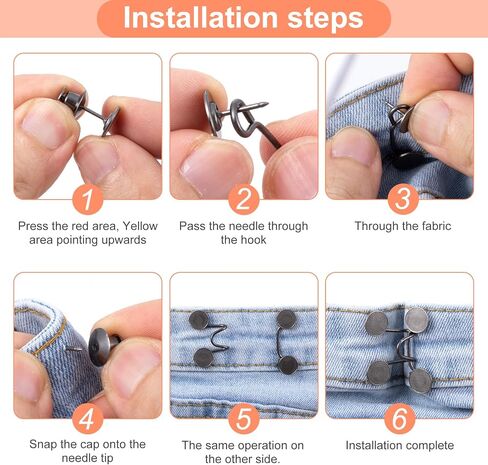 Installation steps

1

Press the red area, Yellow area pointing upwards

2

Pass the needle through the hook

3

Through the fabric

4

Snap the cap onto the needle tip

5

The same operation on the other side.

6

Installation complete