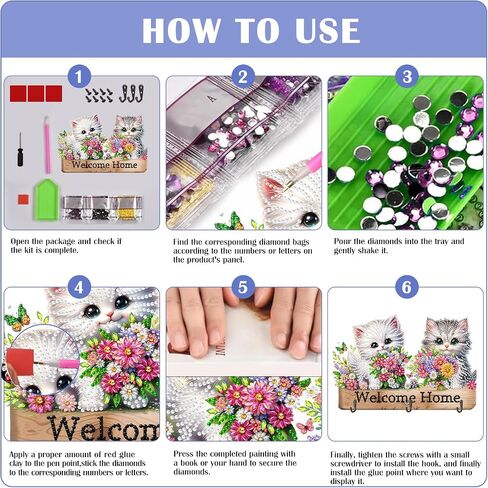 HOW TO USE

1

Welcome Home

Open the package and check if the kit is complete.

2

A

Find the corresponding diamond bags according to the numbers or letters on the product's panel.

3

Pour the diamonds into the tray and gently shake it.

4

Welcom

Apply a proper amount of red glue clay to the pen point,stick the diamonds to the corresponding numbers or letters.

5

Press the completed painting with a book or your hand to secure the diamonds.

6

Welcome Home

Finally, tighten the screws with a small screwdriver to install the hook, and finally install the glue point where you want to display it.