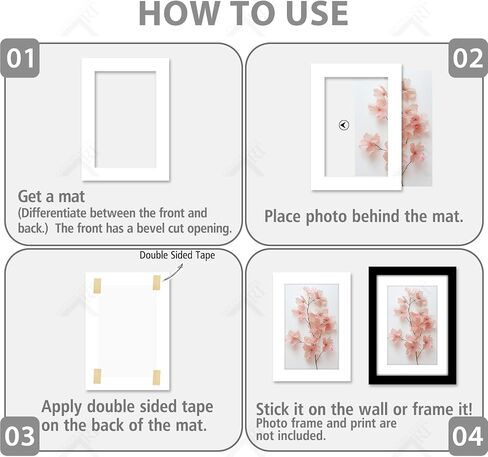 HOW TO USE

01

Get a mat
(Differentiate between the front and back.) The front has a bevel cut opening.

02

Place photo behind the mat.

Double Sided Tape

Apply double sided tape on the back of the mat.

03

Stick it on the wall or frame it!
Photo frame and print are not included.

04