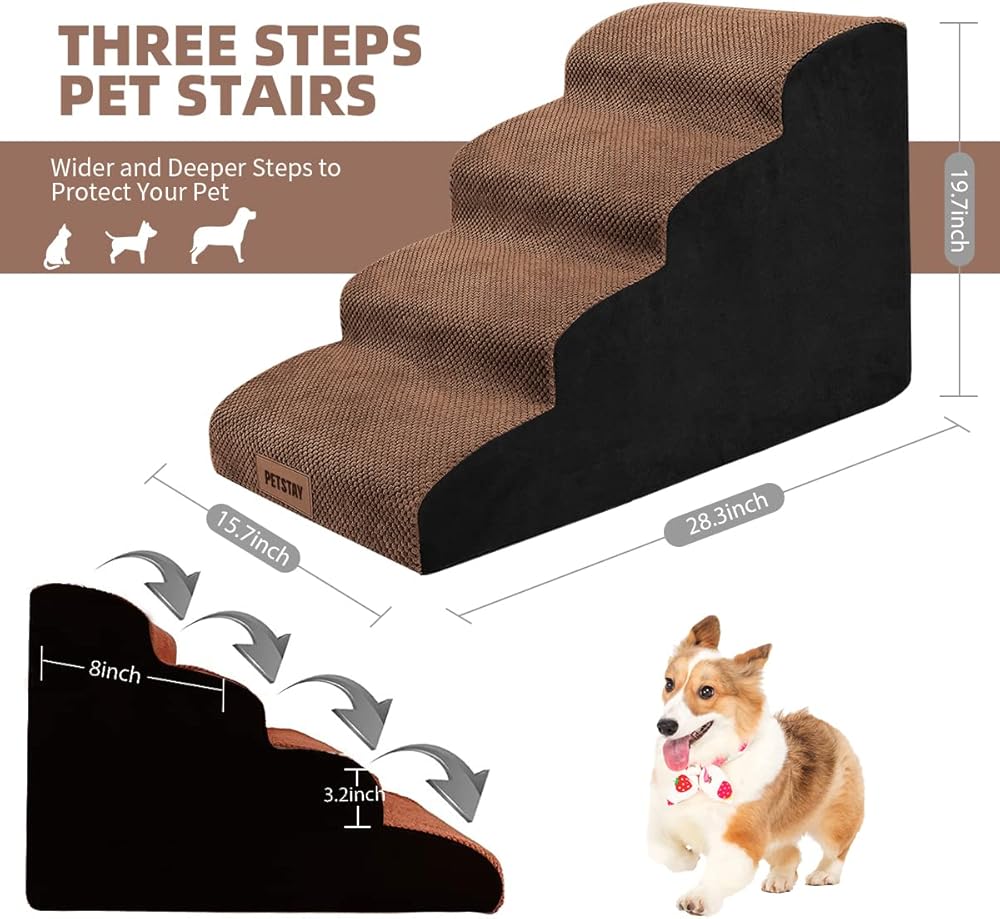 THREE STEPS PET STAIRS

Wider and Deeper Steps to Protect Your Pet

19.7inch

PETSTAY

15.7inch

28.3inch

8inch

3.2inch