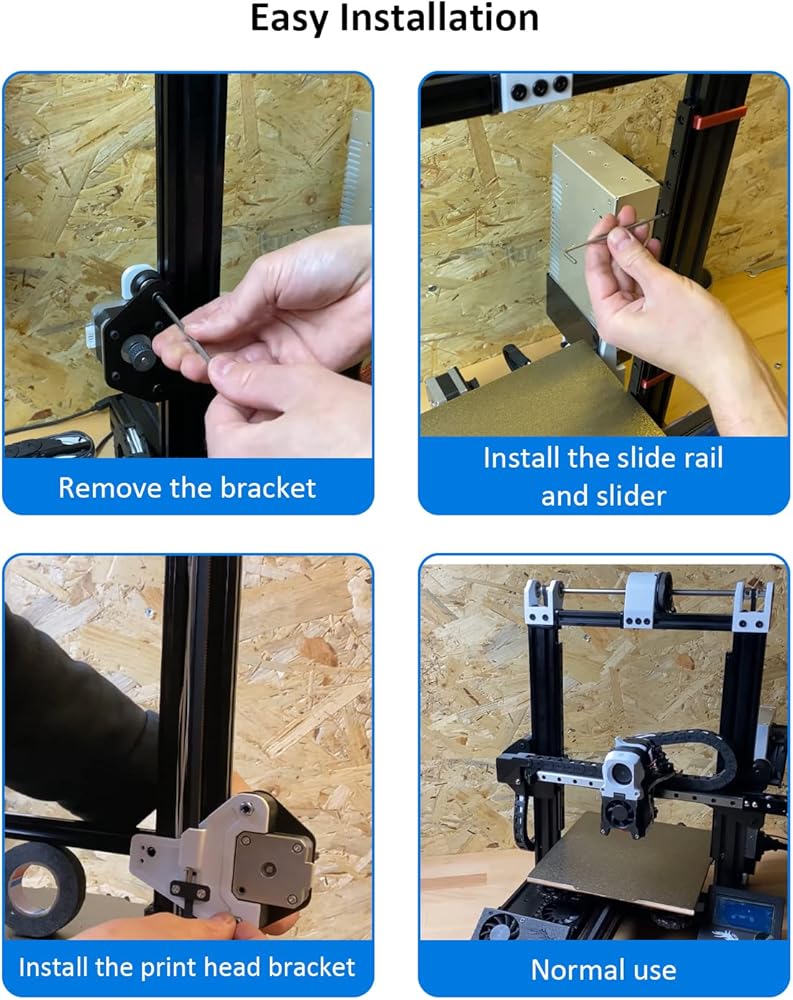 Easy Installation

Remove the bracket

Install the slide rail and slider

Install the print head bracket

Normal use