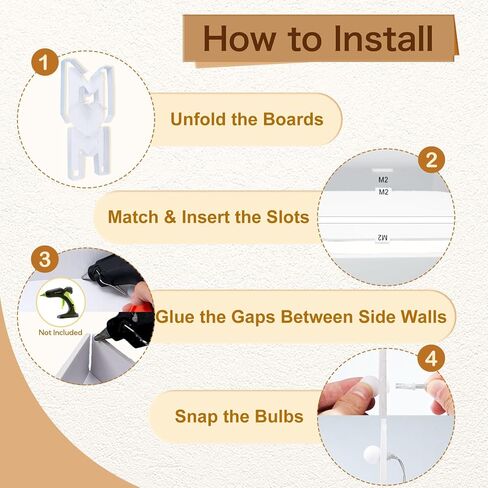 How to Install

1

Unfold the Boards

2

M2

M2

M2

Match & Insert the Slots

3

Not Included

Glue the Gaps Between Side Walls

4

Snap the Bulbs