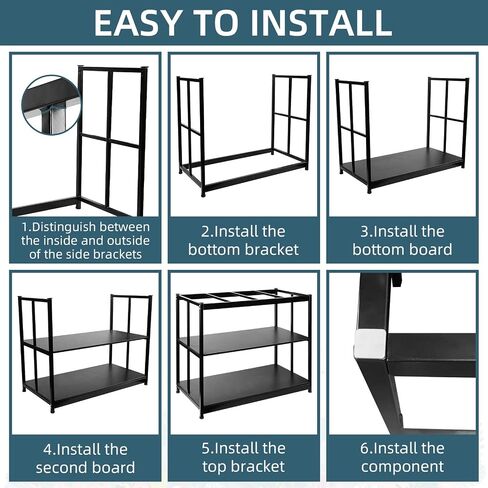 EASY TO INSTALL

1.Distinguish between the inside and outside of the side brackets

2.Install the bottom bracket

3.Install the bottom board

4.Install the second board

5.Install the top bracket

6.Install the component