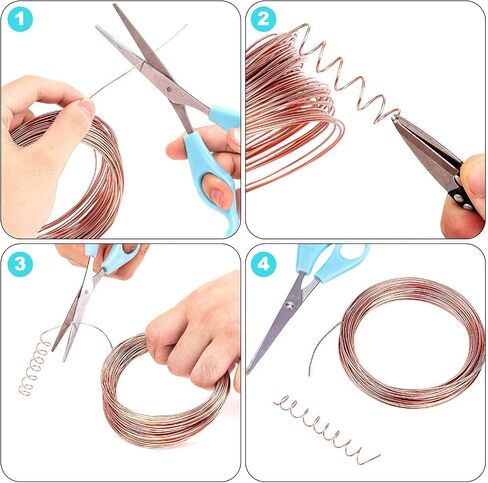 1

2

3

4