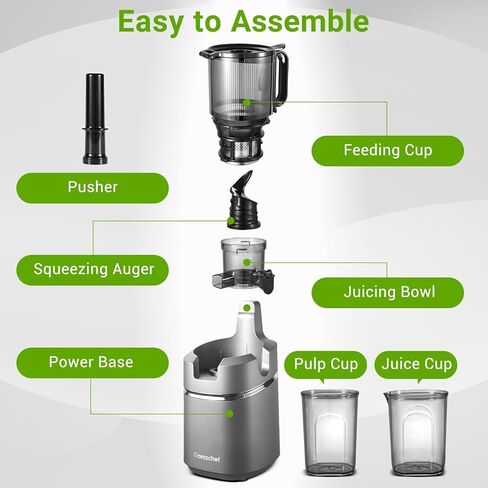 Easy to Assemble

Pusher

Feeding Cup

Squeezing Auger

Juicing Bowl

Power Base

Pulp Cup

Juice Cup

amzchef