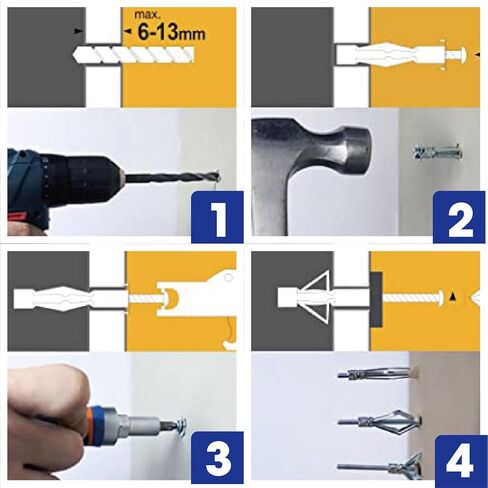 max.
6-13mm

1

2

3

4