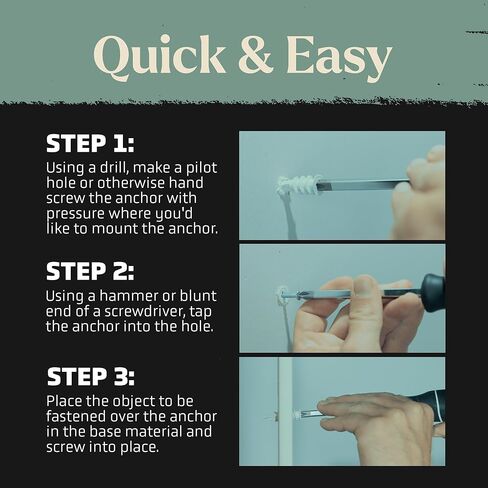 Quick & Easy

STEP 1:

Using a drill, make a pilot hole or otherwise hand screw the anchor with pressure where you'd like to mount the anchor.

STEP 2:

Using a hammer or blunt end of a screwdriver, tap the anchor into the hole.

STEP 3:

Place the object to be fastened over the anchor in the base material and screw into place.