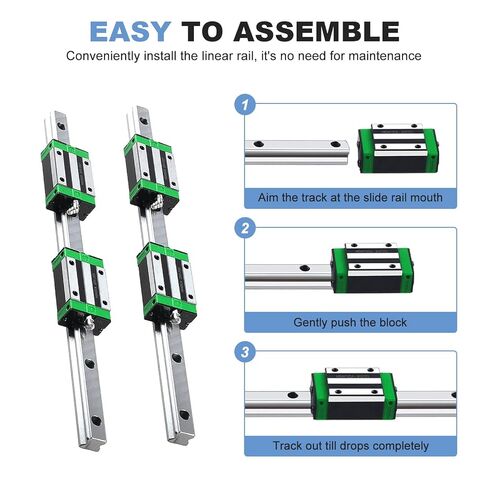 EASY TO ASSEMBLE

Conveniently install the linear rail, it's no need for maintenance

1

Aim the track at the slide rail mouth

2

Gently push the block

3

Track out till drops completely