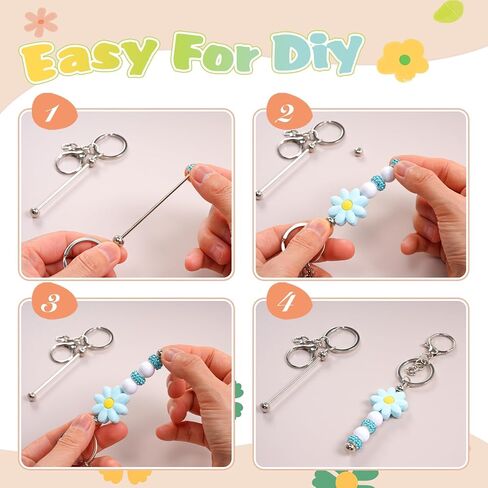 Easy For Diy

1

2

3

4