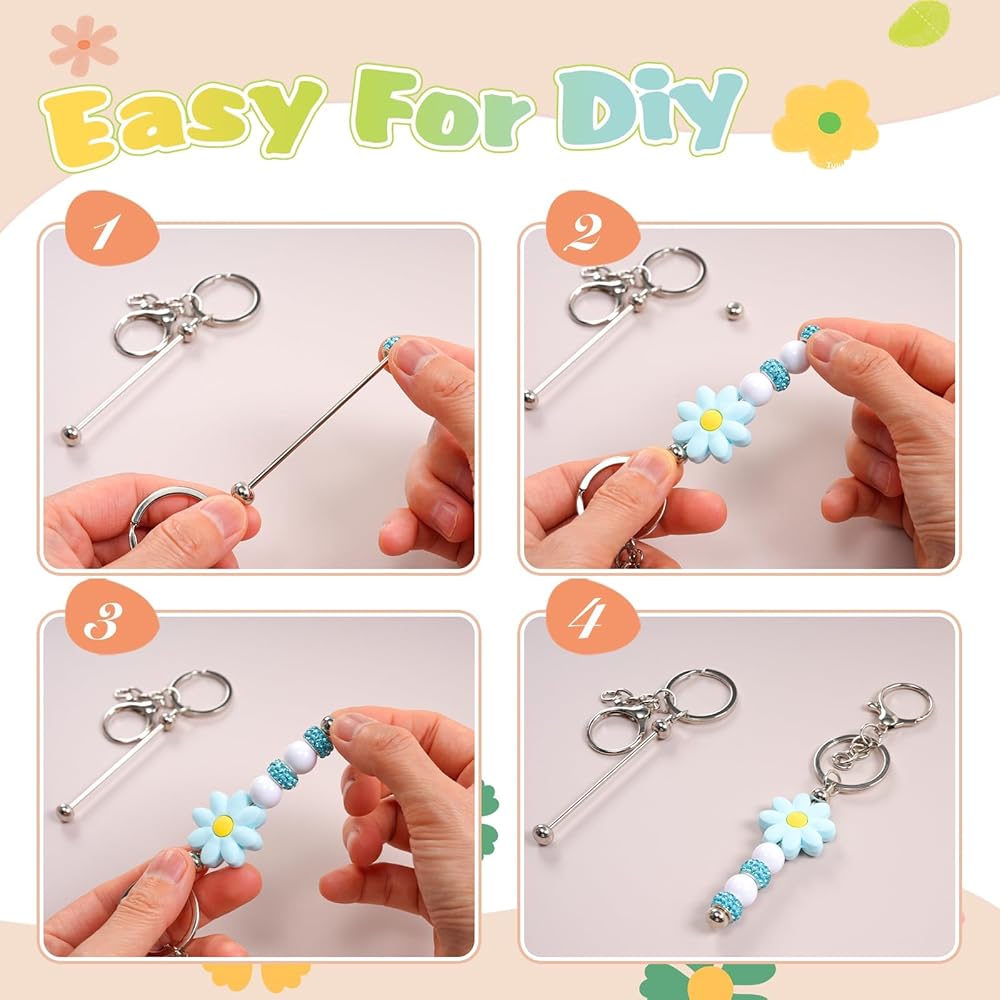 Easy For Diy

1

2

3

4