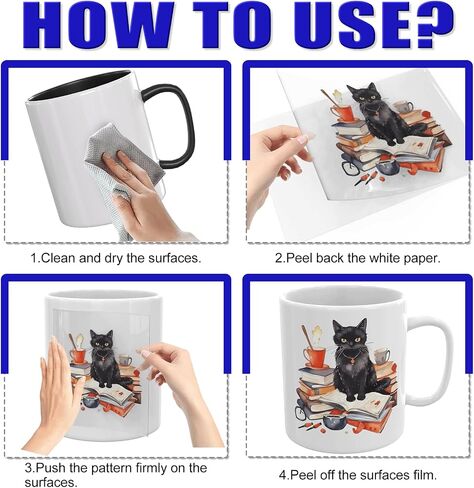 HOW TO USE?

1.Clean and dry the surfaces.

2.Peel back the white paper.

3.Push the pattern firmly on the surfaces.

4.Peel off the surfaces film.