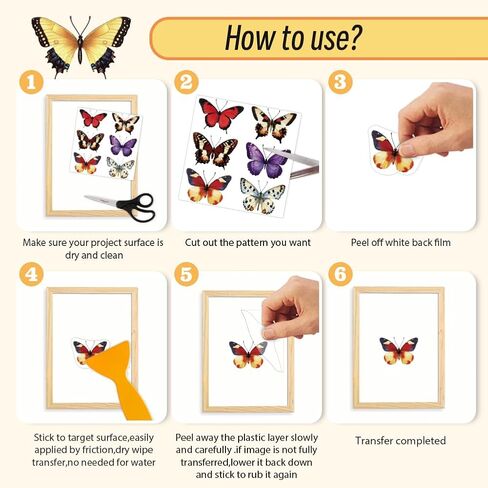 How to use?

1

Make sure your project surface is dry and clean

2

Cut out the pattern you want

3

Peel off white back film

4

Stick to target surface,easily applied by friction,dry wipe transfer,no needed for water

5

Peel away the plastic layer slowly and carefully .if image is not fully transferred,lower it back down and stick to rub it again

6

Transfer completed