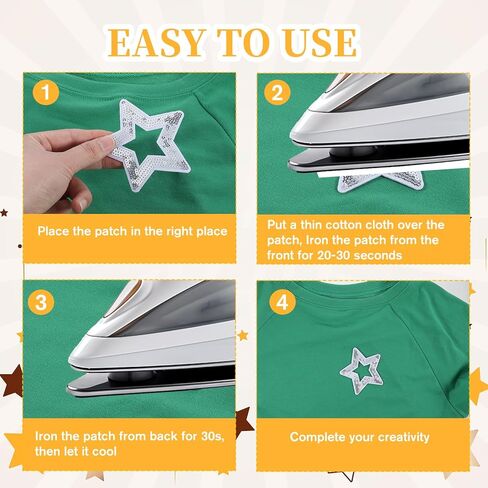 EASY TO USE

1

Place the patch in the right place

2

Put a thin cotton cloth over the patch, Iron the patch from the front for 20-30 seconds

3

Iron the patch from back for 30s, then let it cool

4

Complete your creativity