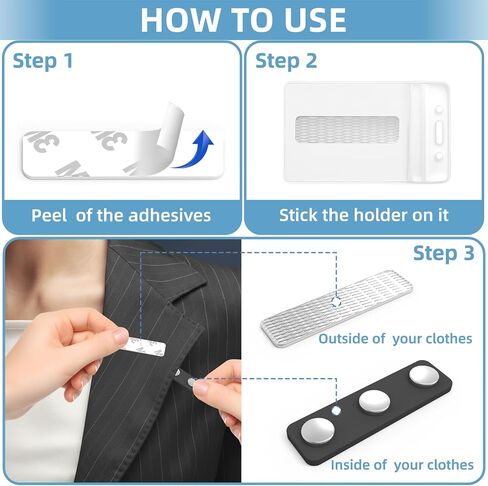 HOW TO USE

Step 1

Peel of the adhesives

Step 2

Stick the holder on it

Step 3

Outside of your clothes

Inside of your clothes