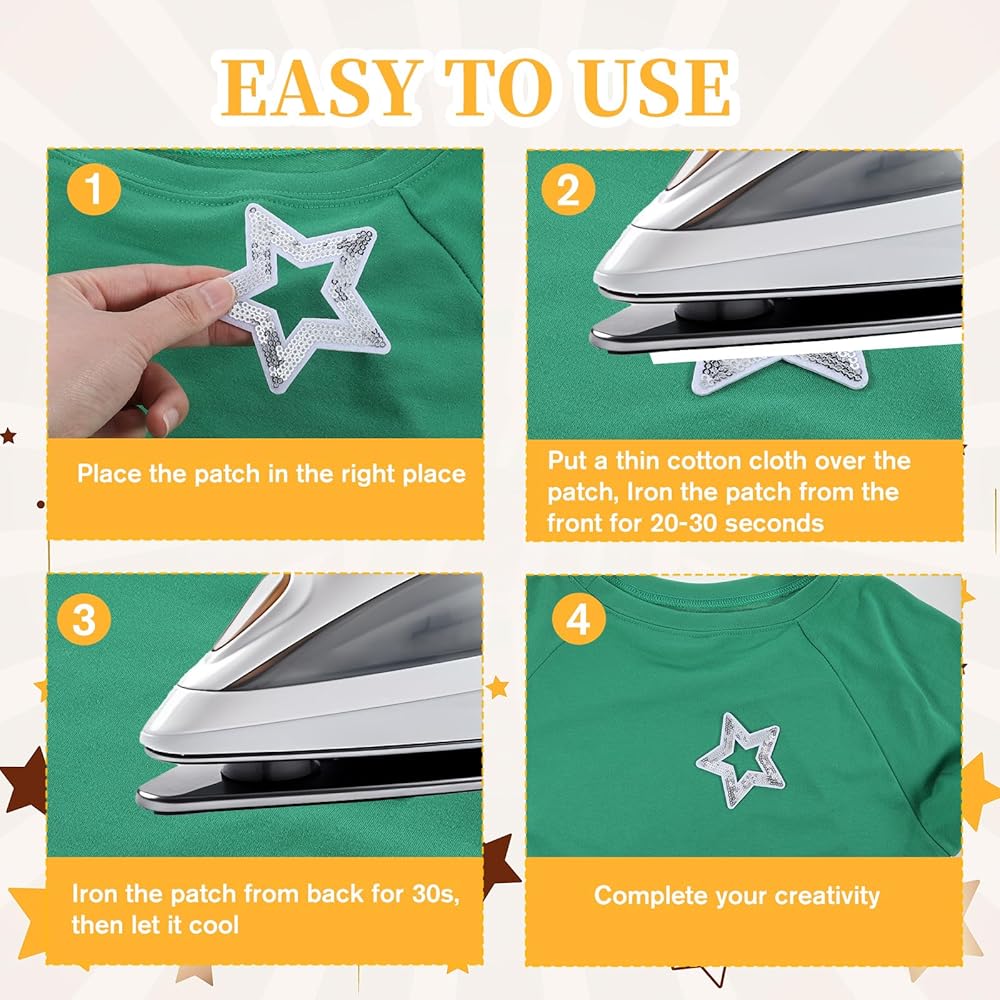 EASY TO USE

1

Place the patch in the right place

2

Put a thin cotton cloth over the patch, Iron the patch from the front for 20-30 seconds

3

Iron the patch from back for 30s, then let it cool

4

Complete your creativity