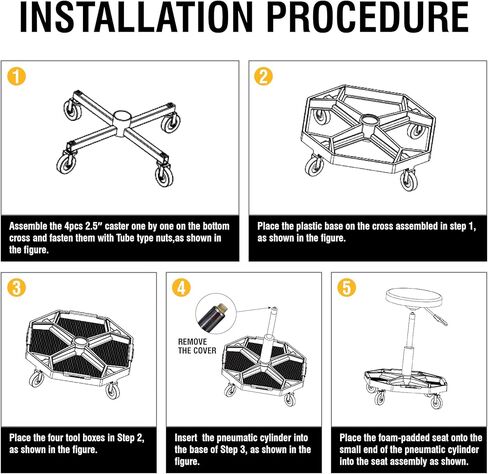 INSTALLATION PROCEDURE

1

Assemble the 4pcs 2.5" caster one by one on the bottom cross and fasten them with Tube type nuts,as shown in the figure.

2

Place the plastic base on the cross assembled in step 1, as shown in the figure.

3

Place the four tool boxes in Step 2, as shown in the figure.

4

REMOVE THE COVER

Insert the pneumatic cylinder into the base of Step 3, as shown in the figure.

5

Place the foam-padded seat onto the small end of the pneumatic cylinder into the seat assembly as shown.