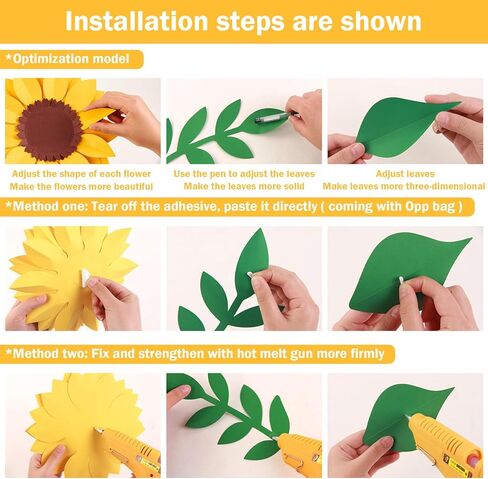 Installation steps are shown

*Optimization model

Adjust the shape of each flower
Make the flowers more beautiful

Use the pen to adjust the leaves
Make the leaves more solid

Adjust leaves
Make leaves more three-dimensional

*Method one: Tear off the adhesive, paste it directly ( coming with Opp bag )

*Method two: Fix and strengthen with hot melt gun more firmly