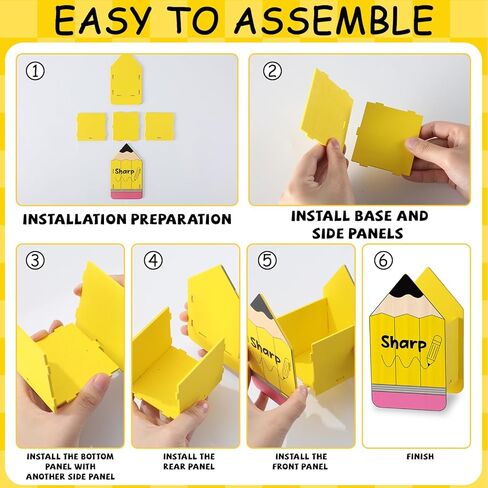 EASY TO ASSEMBLE

①

Sharp

INSTALLATION PREPARATION

②

INSTALL BASE AND SIDE PANELS

③

INSTALL THE BOTTOM PANEL WITH ANOTHER SIDE PANEL

④

INSTALL THE REAR PANEL

⑤

Sharp

INSTALL THE FRONT PANEL

⑥

Sharp

FINISH