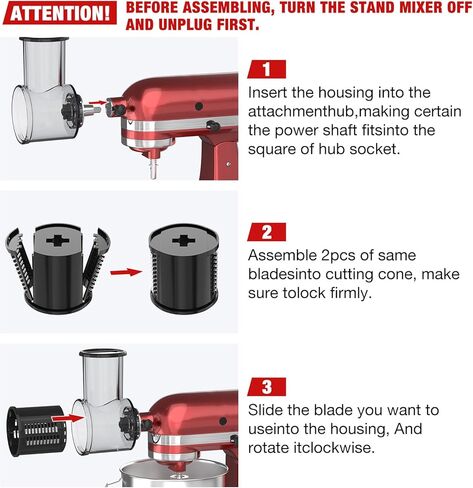 ATTENTION! BEFORE ASSEMBLING, TURN THE STAND MIXER OFF AND UNPLUG FIRST.

1
Insert the housing into the attachmenthub,making certain the power shaft fitsinto the square of hub socket.

2
Assemble 2pcs of same bladesinto cutting cone, make sure tolock firmly.

3
Slide the blade you want to useinto the housing, And rotate itclockwise.