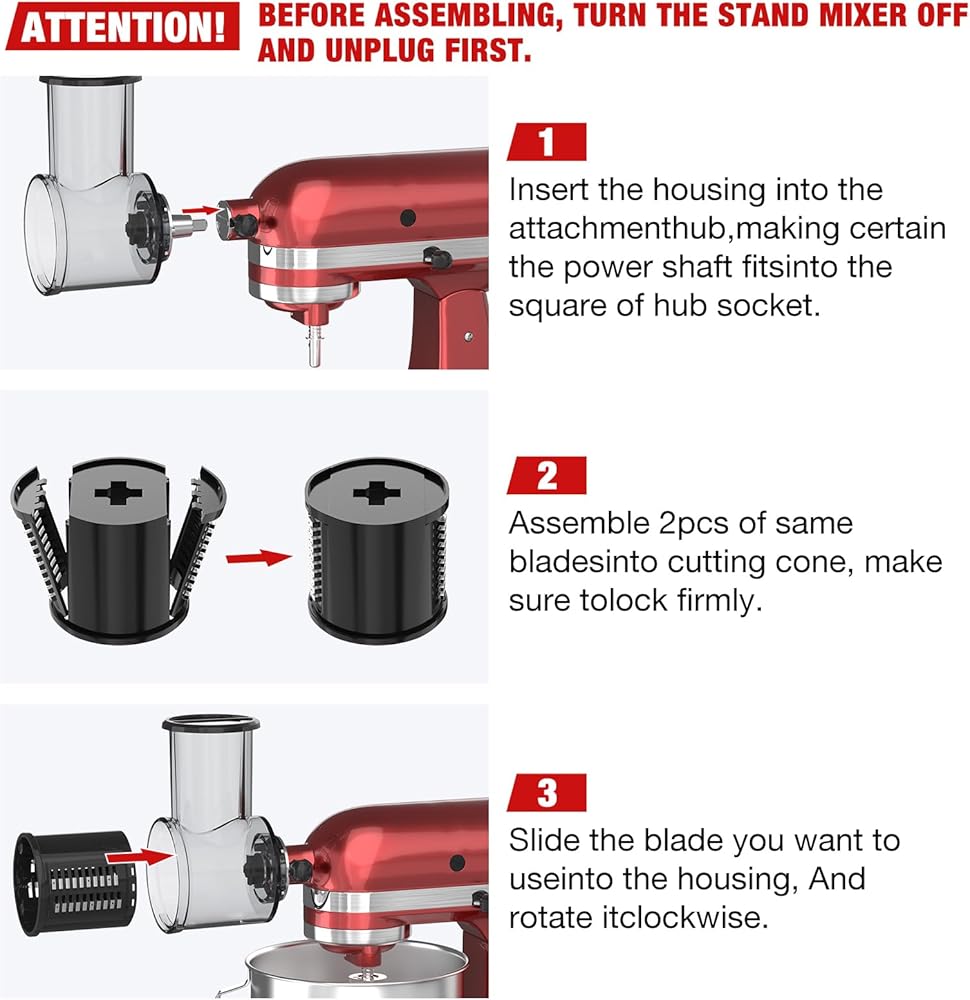 ATTENTION! BEFORE ASSEMBLING, TURN THE STAND MIXER OFF AND UNPLUG FIRST.

1
Insert the housing into the attachmenthub,making certain the power shaft fitsinto the square of hub socket.

2
Assemble 2pcs of same bladesinto cutting cone, make sure tolock firmly.

3
Slide the blade you want to useinto the housing, And rotate itclockwise.