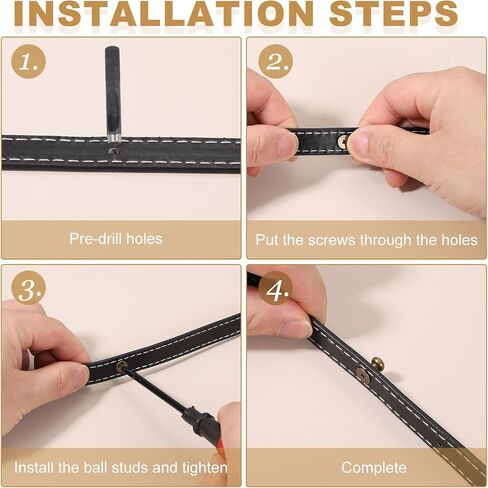 INSTALLATION STEPS

1.

Pre-drill holes

2.

Put the screws through the holes

3.

Install the ball studs and tighten

4.

Complete