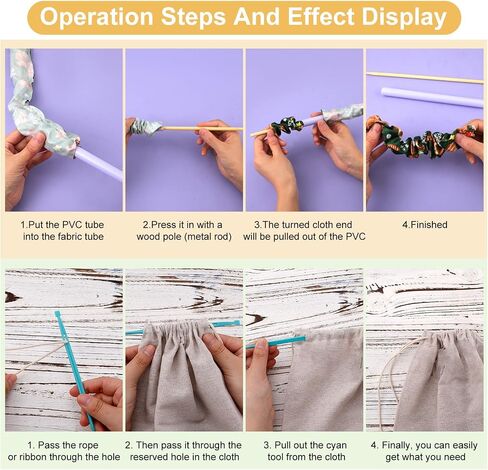 Operation Steps And Effect Display

1.Put the PVC tube into the fabric tube

2.Press it in with a wood pole (metal rod)

3.The turned cloth end will be pulled out of the PVC

4.Finished

1. Pass the rope or ribbon through the hole

2. Then pass it through the reserved hole in the cloth

3. Pull out the cyan tool from the cloth

4. Finally, you can easily get what you need