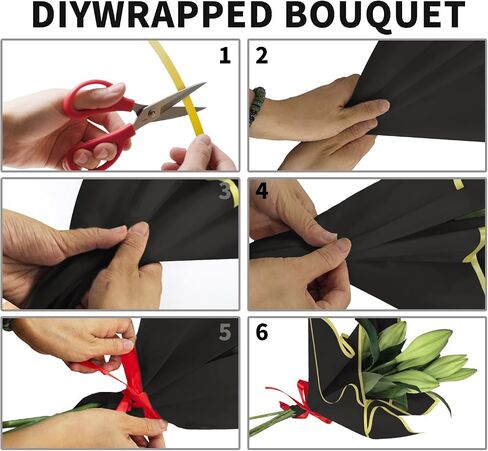 DIYWRAPPED BOUQUET

1

2

3

4

5

6