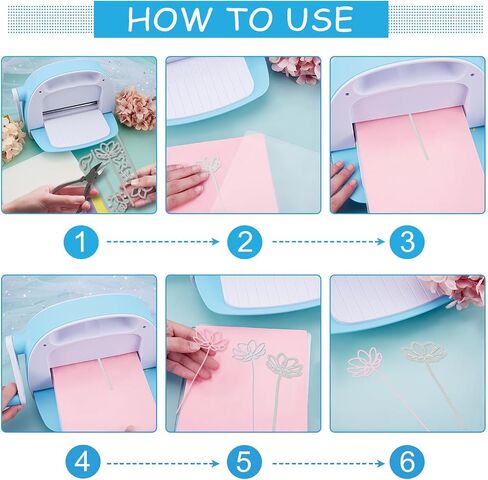 HOW TO USE

1

2

3

4

5

6