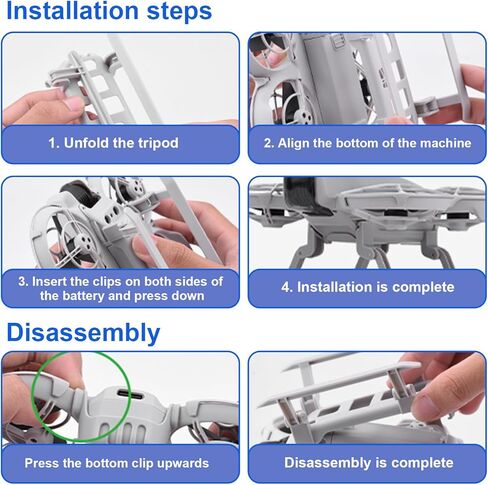 Installation steps

1. Unfold the tripod

2. Align the bottom of the machine

3. Insert the clips on both sides of the battery and press down

4. Installation is complete

Disassembly

Press the bottom clip upwards

Disassembly is complete