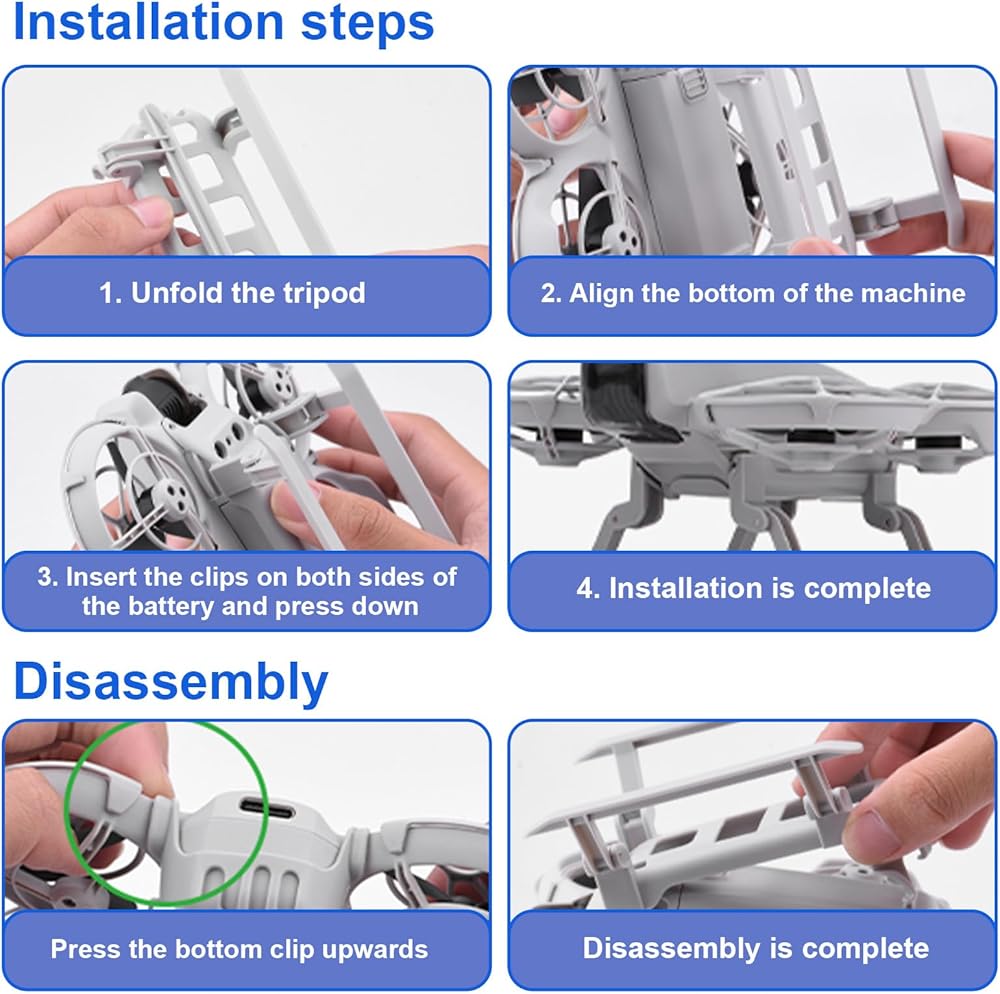 Installation steps

1. Unfold the tripod

2. Align the bottom of the machine

3. Insert the clips on both sides of the battery and press down

4. Installation is complete

Disassembly

Press the bottom clip upwards

Disassembly is complete