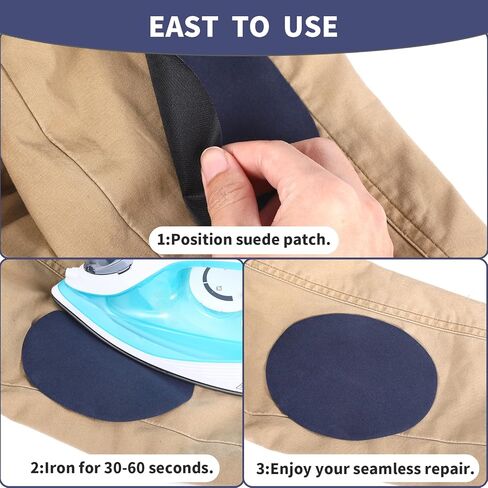 EAST TO USE

1:Position suede patch.

2:Iron for 30-60 seconds.

3:Enjoy your seamless repair.