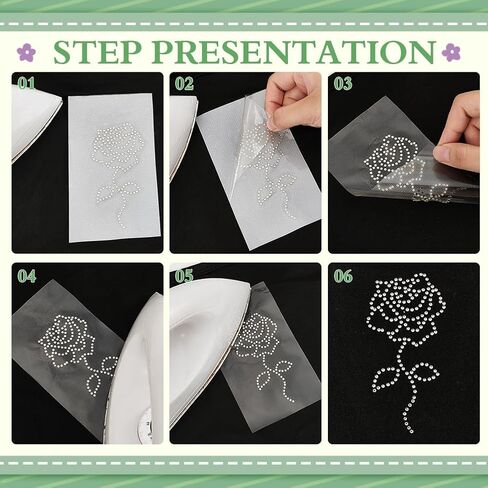 STEP PRESENTATION

01

02

03

04

05

06