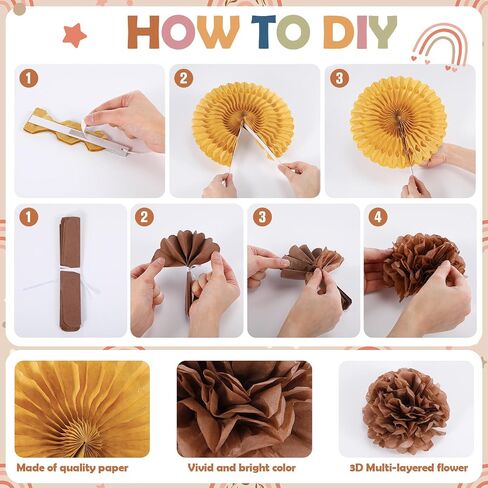 HOW TO DIY

1

2

3

1

2

3

4

Made of quality paper

Vivid and bright color

3D Multi-layered flower