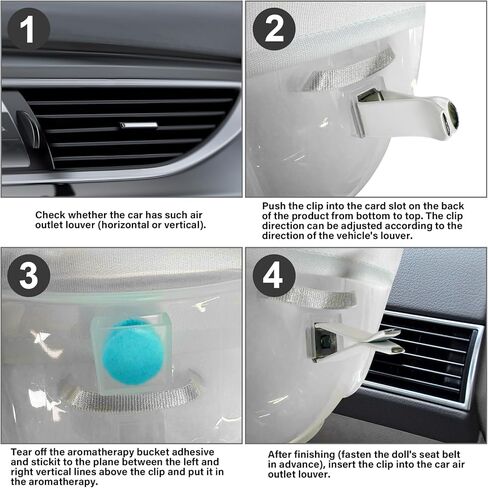 1

Check whether the car has such air outlet louver (horizontal or vertical).

2

Push the clip into the card slot on the back of the product from bottom to top. The clip direction can be adjusted according to the direction of the vehicle's louver.

3

Tear off the aromatherapy bucket adhesive and stickit to the plane between the left and right vertical lines above the clip and put it in the aromatherapy.

4

After finishing (fasten the doll's seat belt in advance), insert the clip into the car air outlet louver.